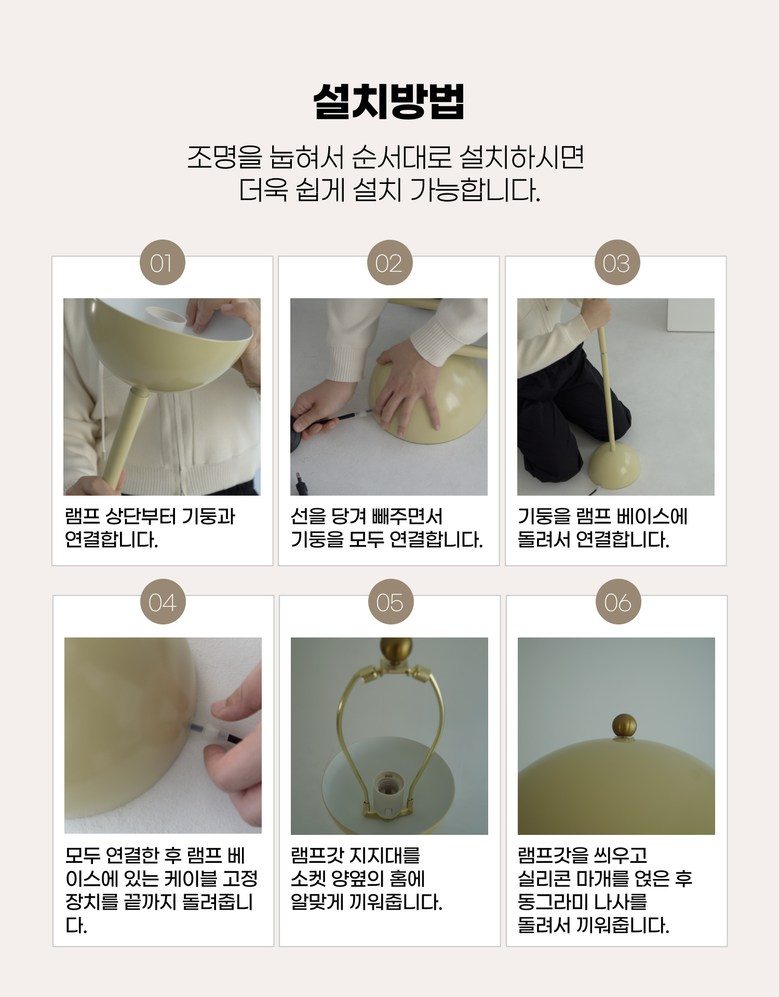 설치방법

조명을 눕혀서 순서대로 설치하시면
더욱 쉽게 설치 가능합니다.

01

램프 상단부터 기둥과 연결합니다.

02

선을 당겨 빼주면서 기둥을 모두 연결합니다.

03

기둥을 램프 베이스에 돌려서 연결합니다.

04

모두 연결한 후 램프 베이스에 있는 케이블 고정 장치를 끝까지 돌려줍니다.

05

램프갓 지지대를 소켓 양옆의 홈에 알맞게 끼워줍니다.

06

램프갓을 씌우고 실리콘 마개를 얹은 후 동그라미 나사를 돌려서 끼워줍니다.